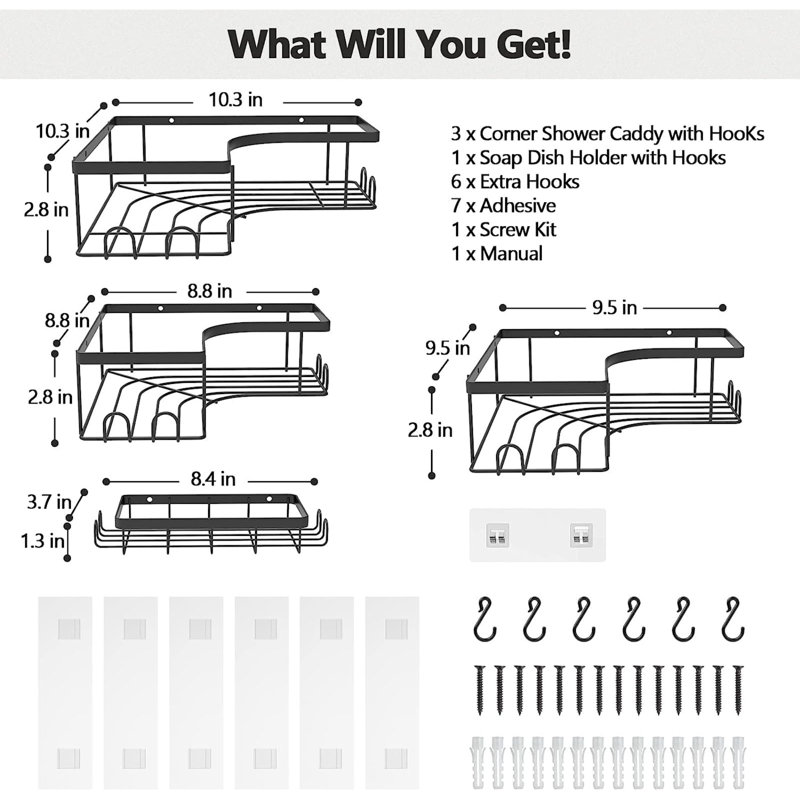 What Will You Get!

10.3 in
10.3 in
2.8 in

3 x Corner Shower Caddy with HooKs
1 x Soap Dish Holder with Hooks
6 x Extra Hooks
7 x Adhesive
1 x Screw Kit
1 x Manual

8.8 in
8.8 in
2.8 in

9.5 in
9.5 in
2.8 in

8.4 in
3.7 in
1.3 in